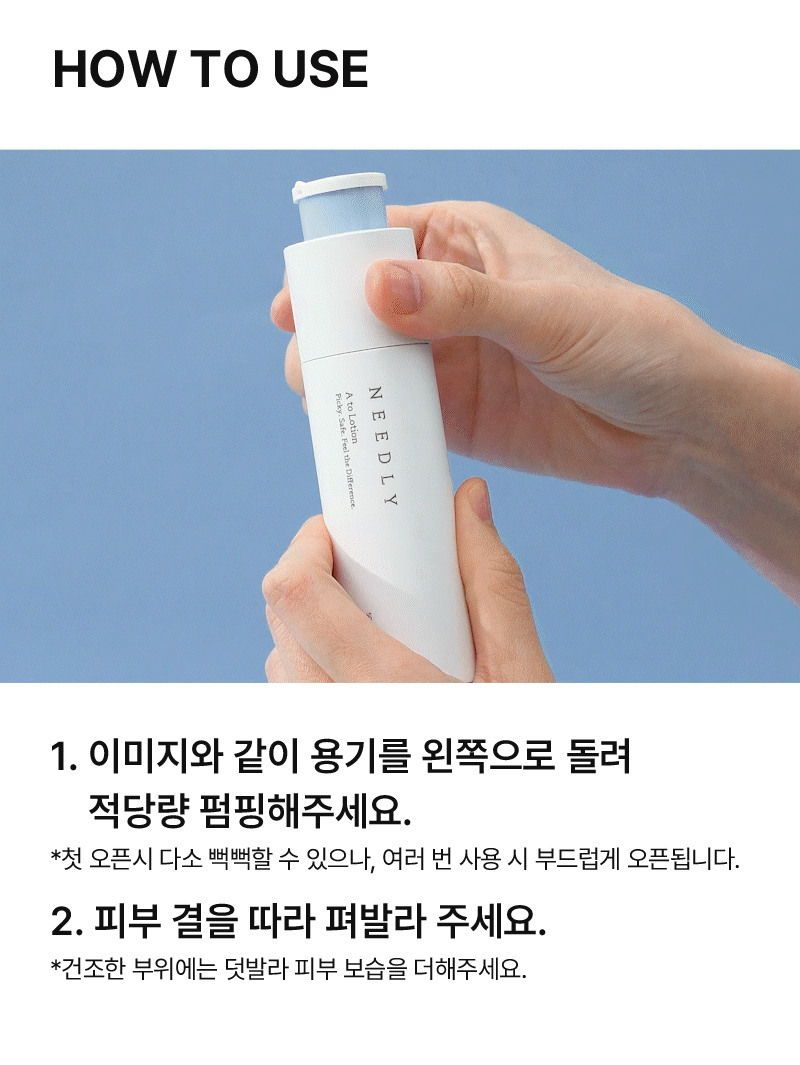 HOW TO USE

NEEDLY

A to Lotion

Picky. Safe. Feel the Difference.

1. 이미지와 같이 용기를 왼쪽으로 돌려 적당량 펌핑해주세요.

*첫 오픈시 다소 뻑뻑할 수 있으나, 여러 번 사용 시 부드럽게 오픈됩니다.

2. 피부 결을 따라 펴발라 주세요.

*건조한 부위에는 덧발라 피부 보습을 더해주세요.